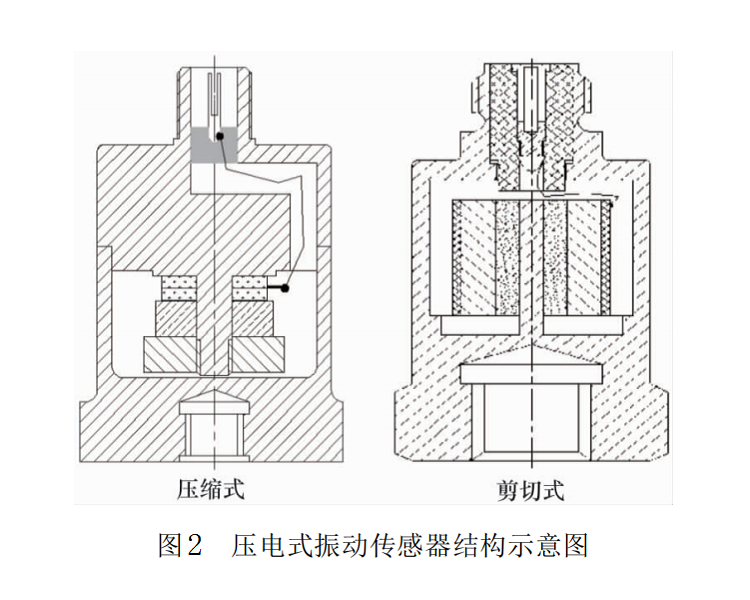 压缩式

剪切式

图2 压电式振动传感器结构示意图